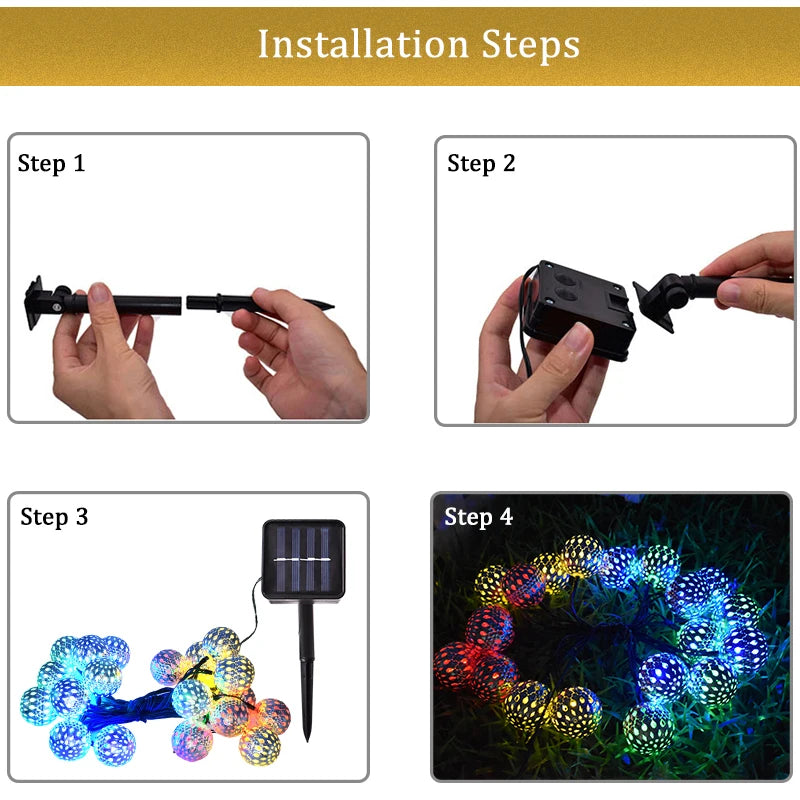 Installation Steps

Step 1

Step 2

Step 3

Step 4