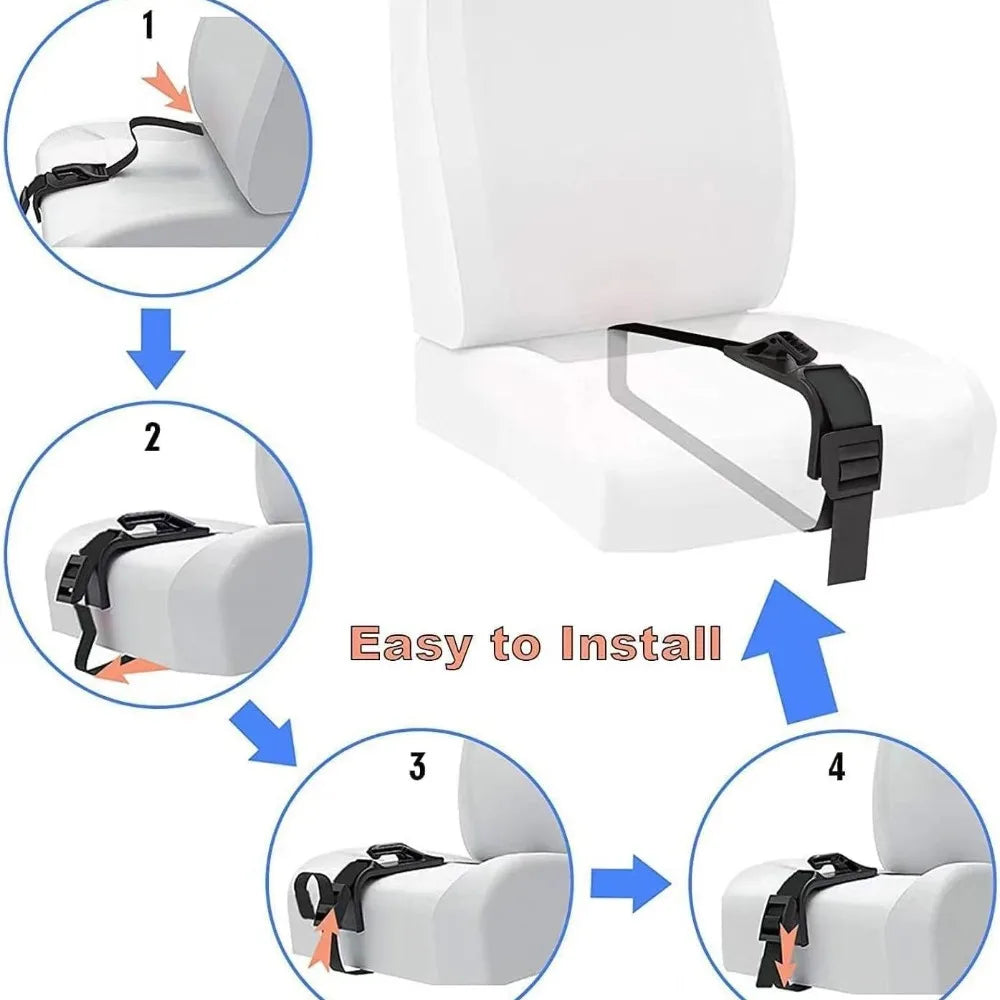 1

2

Easy to Install

3

4