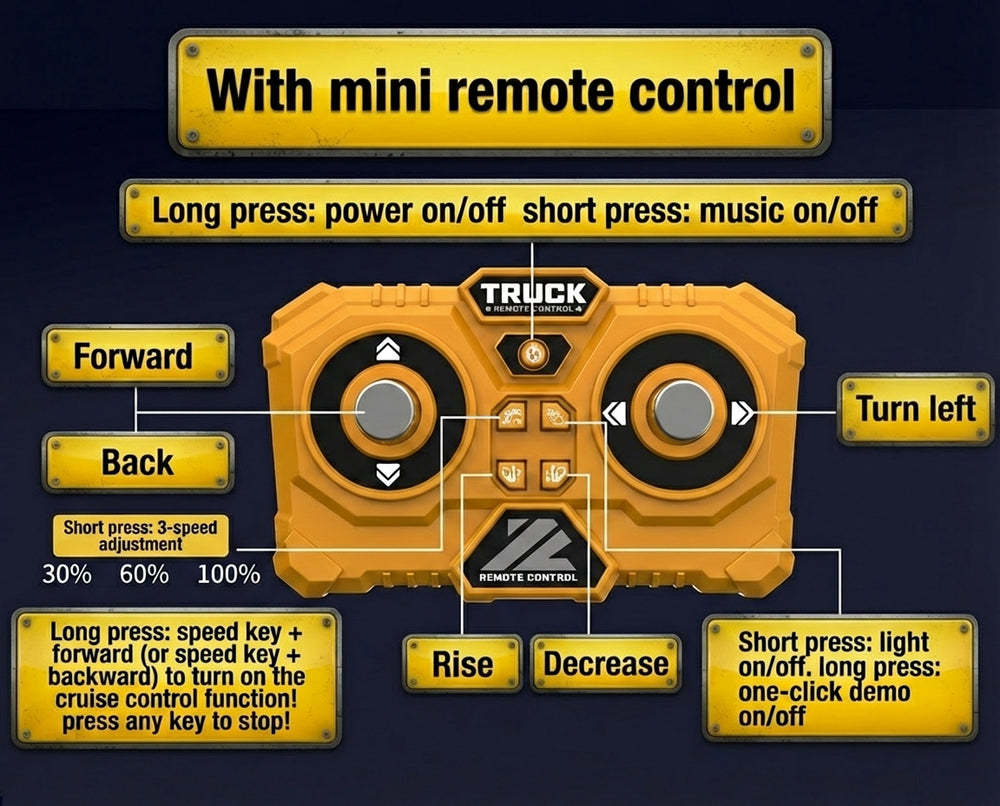 With mini remote control

Long press: power on/off short press: music on/off

TRUCK
REMOTE CONTROL

Forward

Back

Turn left

Short press: 3-speed adjustment

30% 60% 100%

REMOTE CONTROL

Long press: speed key + forward (or speed key + backward) to turn on the cruise control function! press any key to stop!

Rise

Decrease

Short press: light on/off. long press: one-click demo on/off